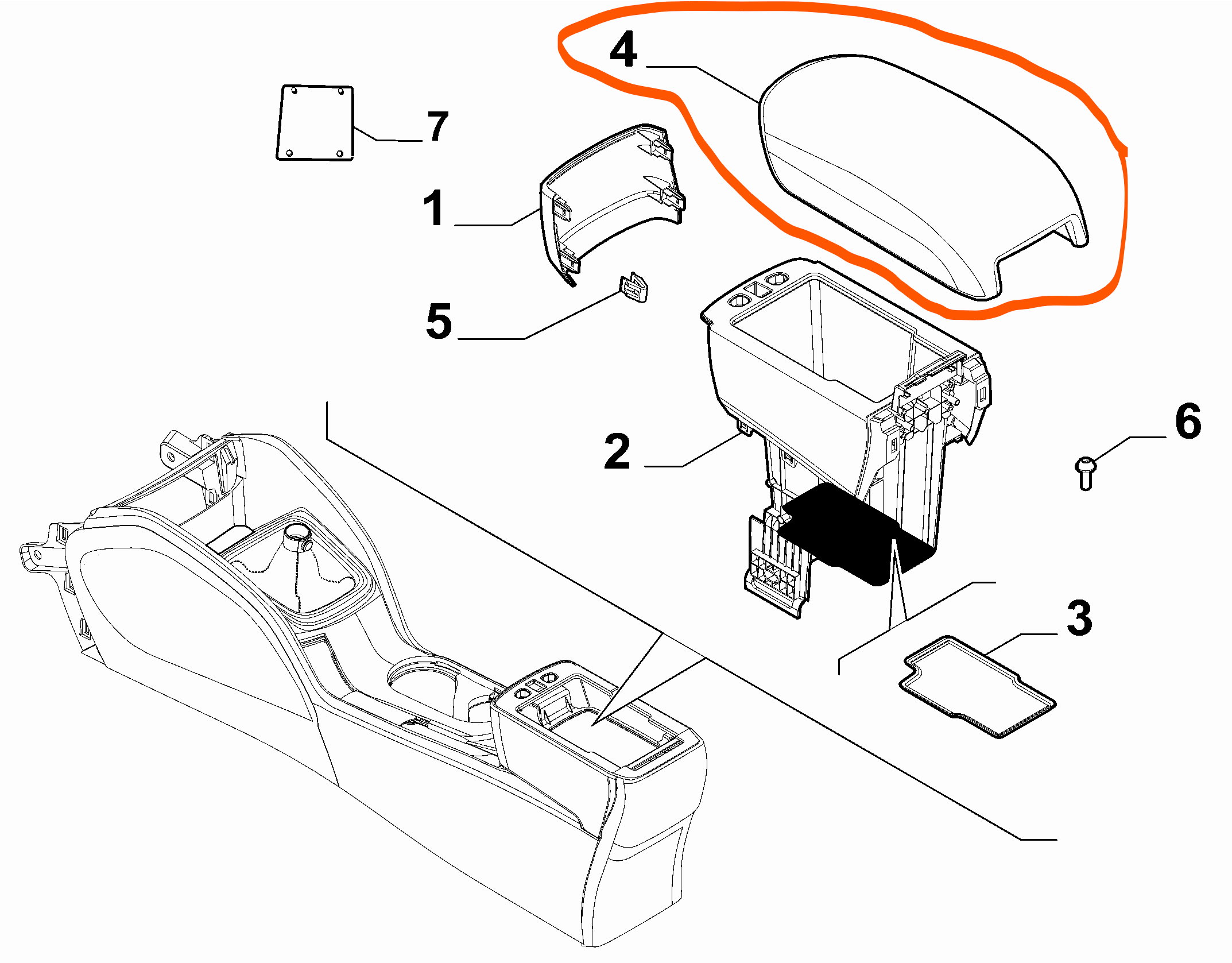 4
7
1
5
2
6
3