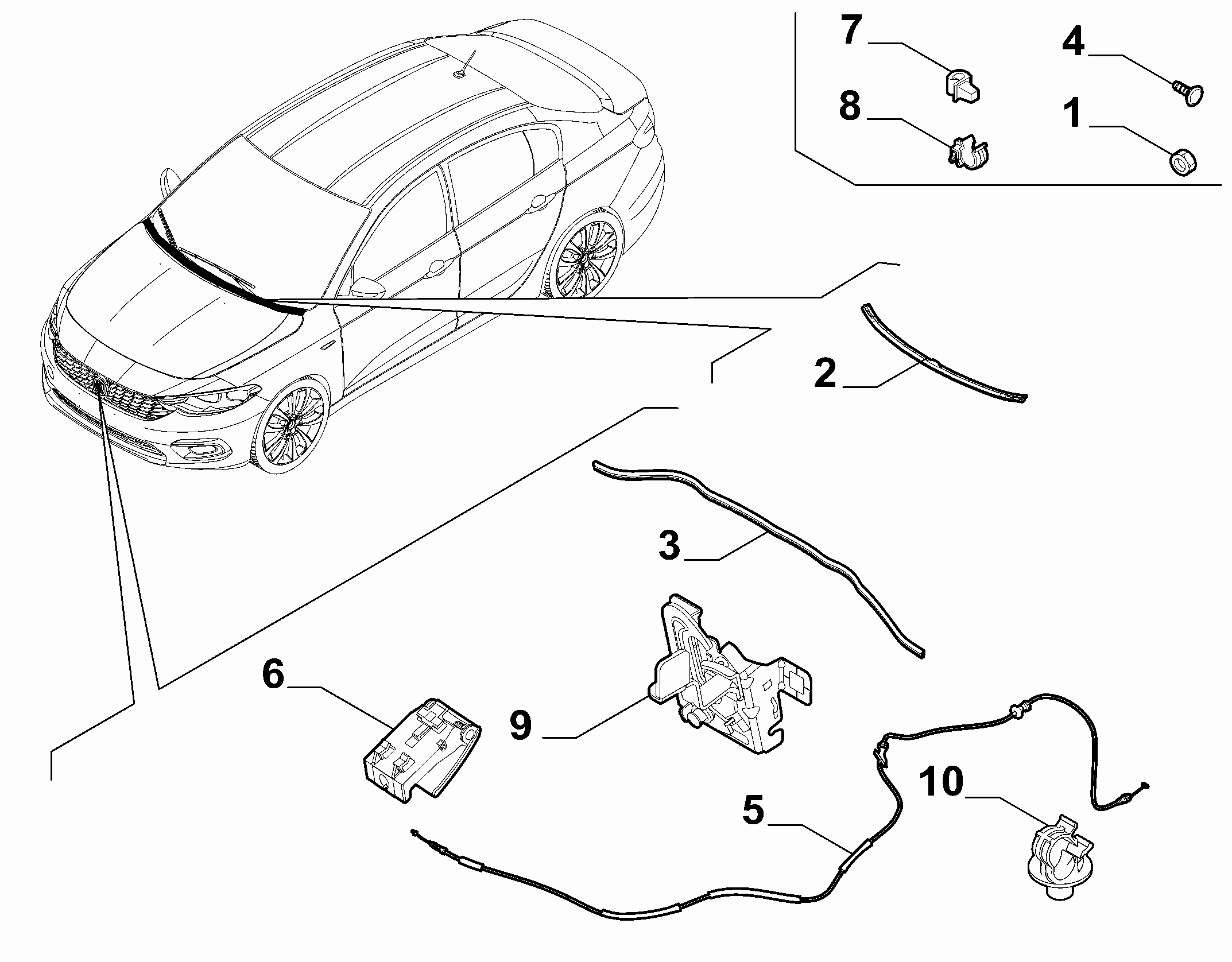 7
4
8
1
2
3
6
9
10
5