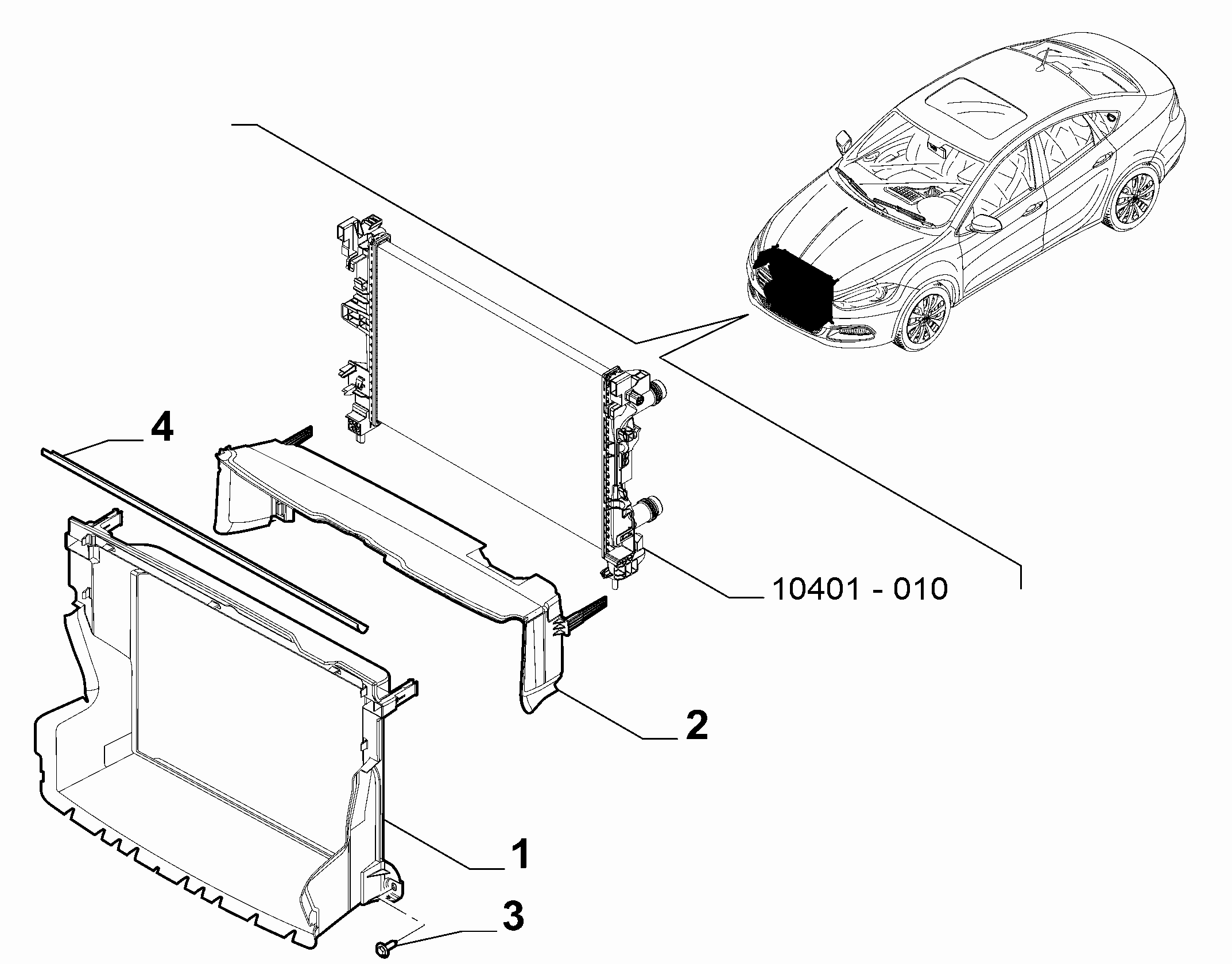 4

10401 - 010

2

1

3