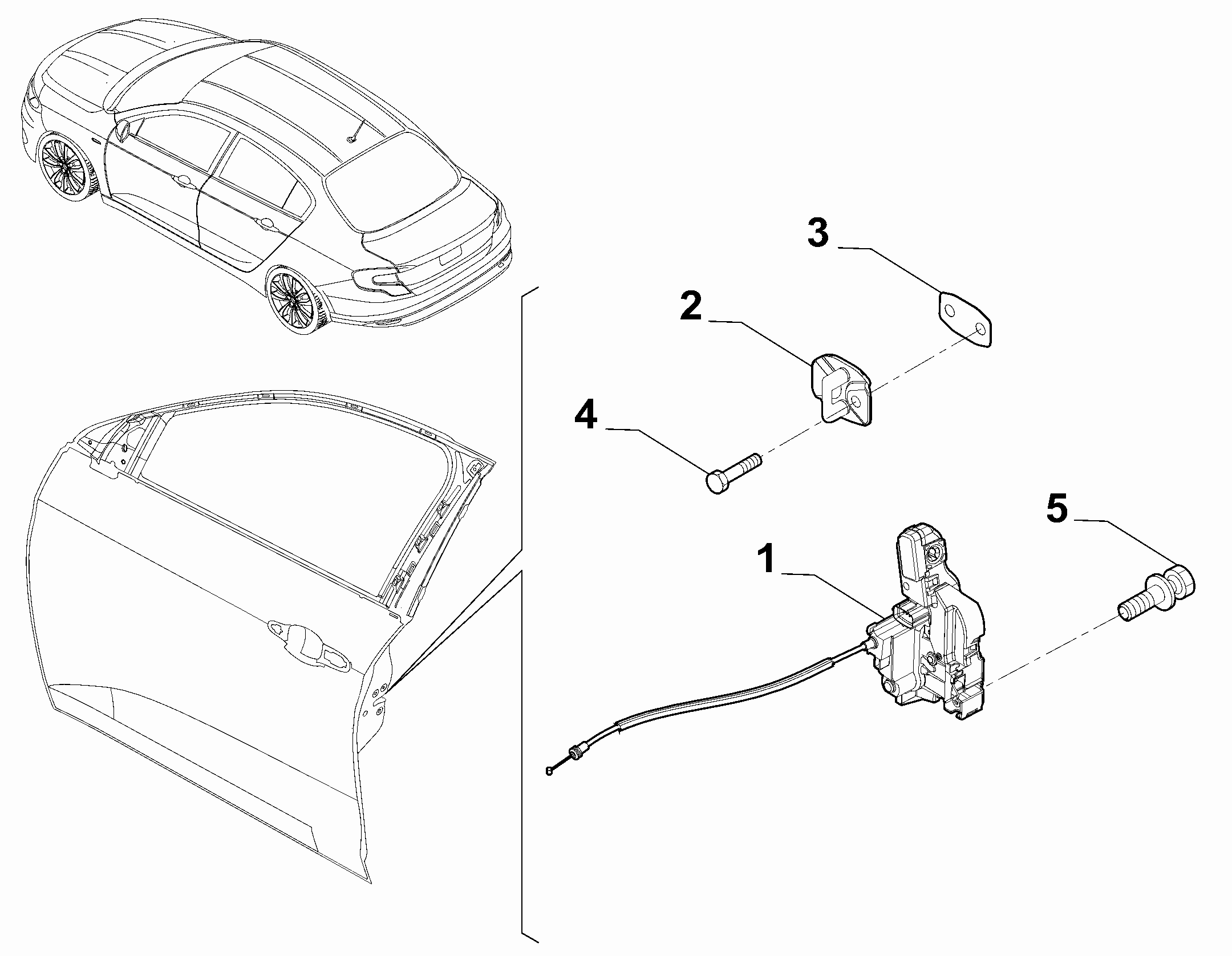 3

2

4

5

1